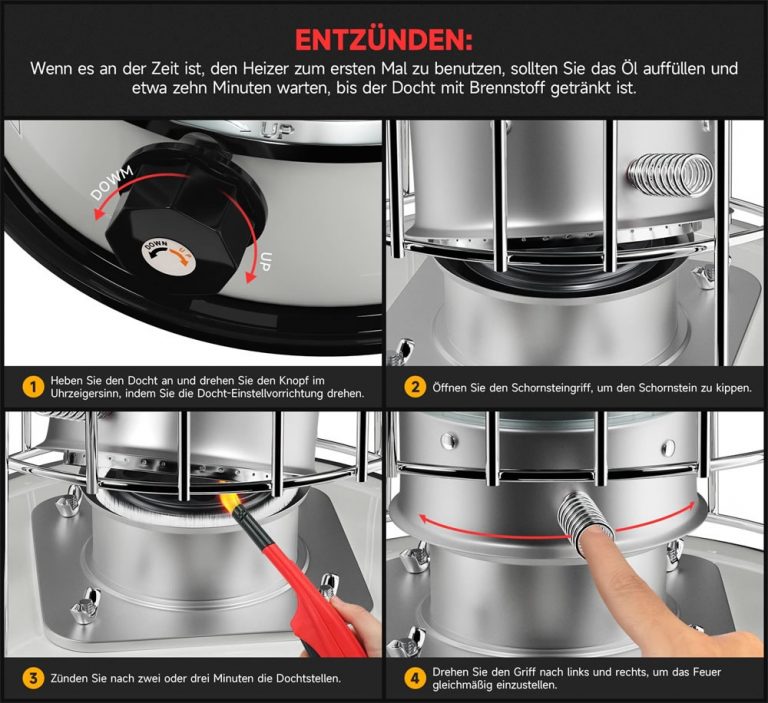 ENTZÜNDEN:
Wenn es an der Zeit ist, den Heizer zum ersten Mal zu benutzen, sollten Sie das Öl auffüllen und etwa zehn Minuten warten, bis der Docht mit Brennstoff getränkt ist.

UP

DOWM

UP

DOWN UP

1 Heben Sie den Docht an und drehen Sie den Knopf im Uhrzeigersinn, indem Sie die Docht-Einstellvorrichtung drehen.

2 Öffnen Sie den Schornsteingriff, um den Schornstein zu kippen.

3 Zünden Sie nach zwei oder drei Minuten die Dochtstellen.

4 Drehen Sie den Griff nach links und rechts, um das Feuer gleichmäßig einzustellen.