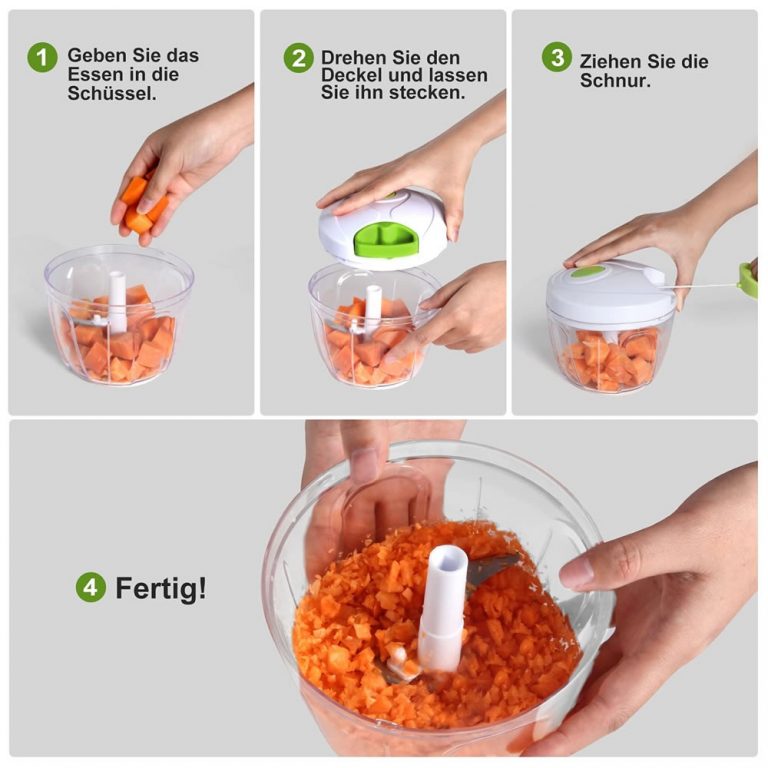 1 Geben Sie das Essen in die Schüssel.

2 Drehen Sie den Deckel und lassen Sie ihn stecken.

3 Ziehen Sie die Schnur.

4 Fertig!