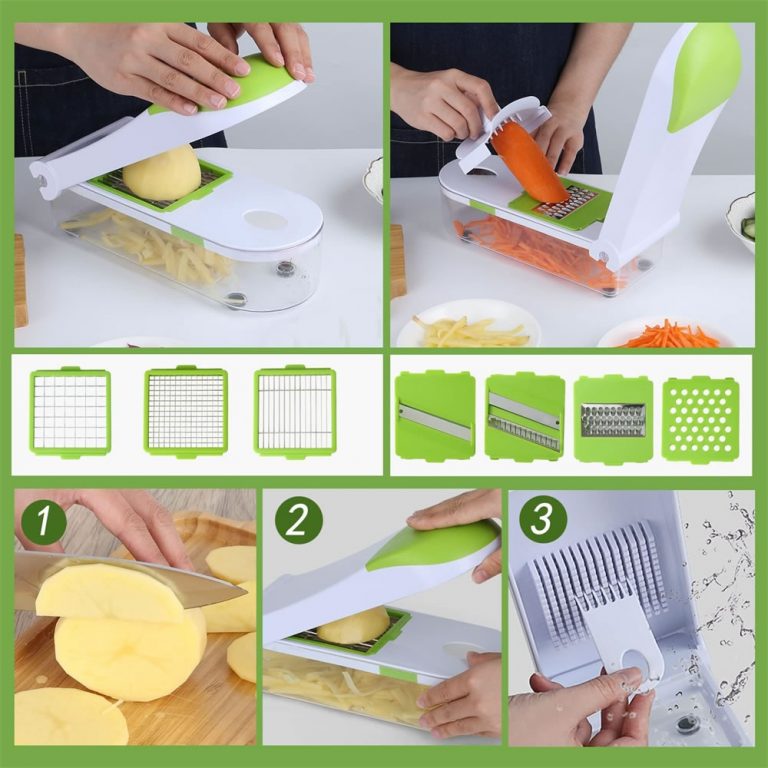 1

2

3